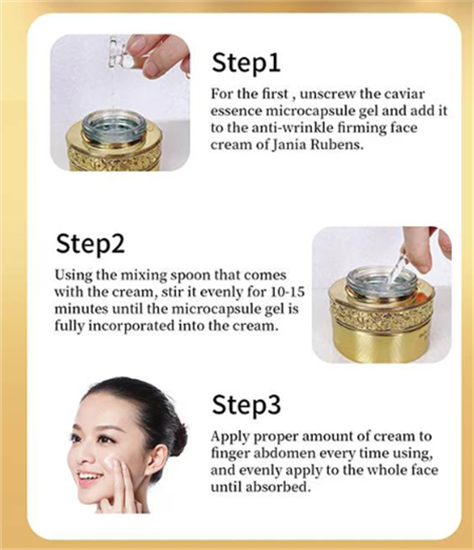 Step1

For the first , unscrew the caviar essence microcapsule gel and add it to the anti-wrinkle firming face cream of Jania Rubens.

Step2

Using the mixing spoon that comes with the cream, stir it evenly for 10-15 minutes until the microcapsule gel is fully incorporated into the cream.

Step3

Apply proper amount of cream to finger abdomen every time using, and evenly apply to the whole face until absorbed.